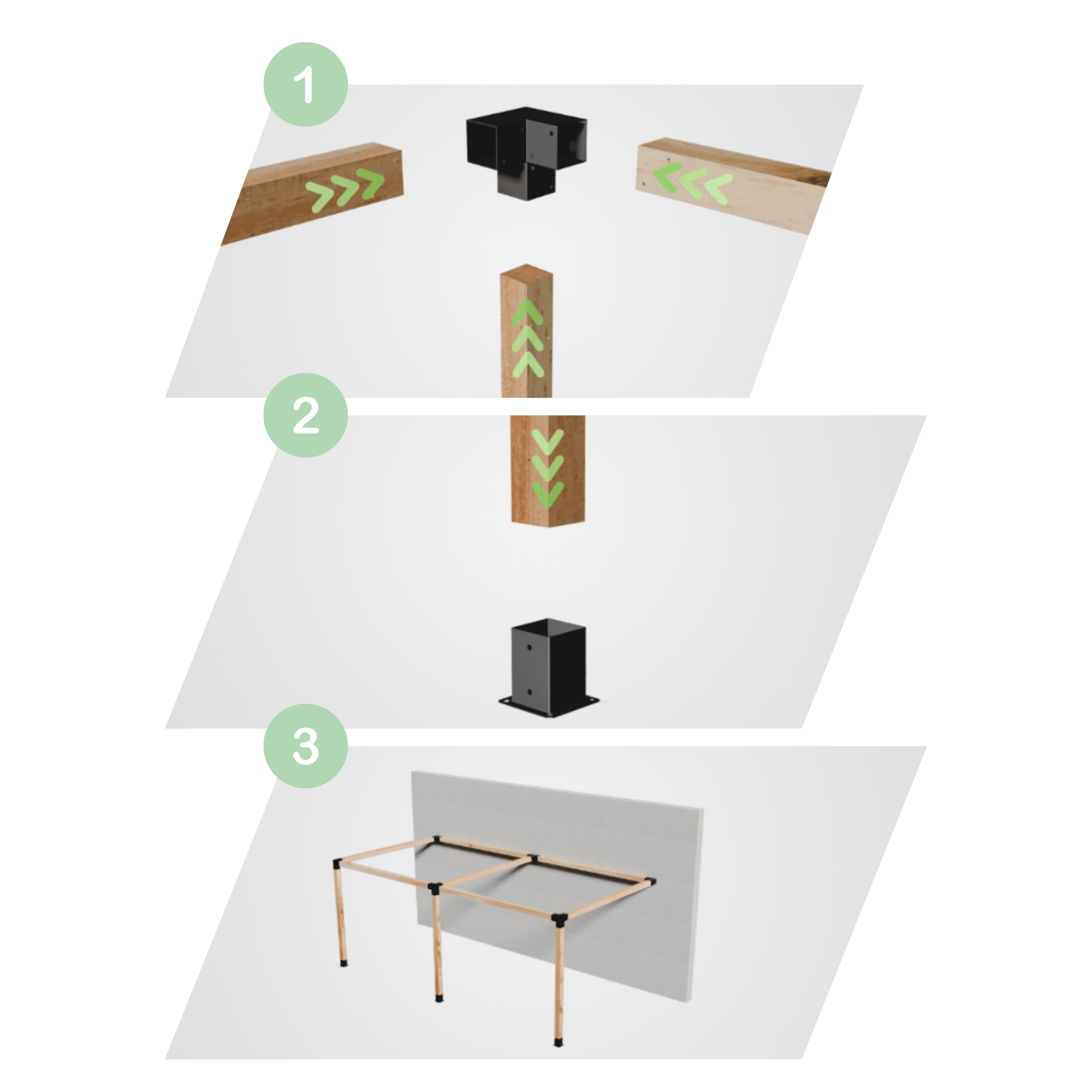 1

2

3