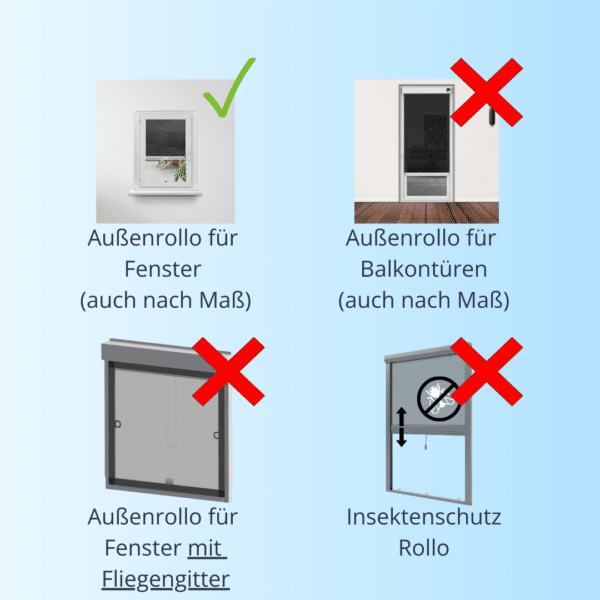 Außenrollo für Fenster (auch nach Maß)

Außenrollo für Balkontüren (auch nach Maß)

Außenrollo für Fenster mit Fliegengitter

Insektenschutz Rollo